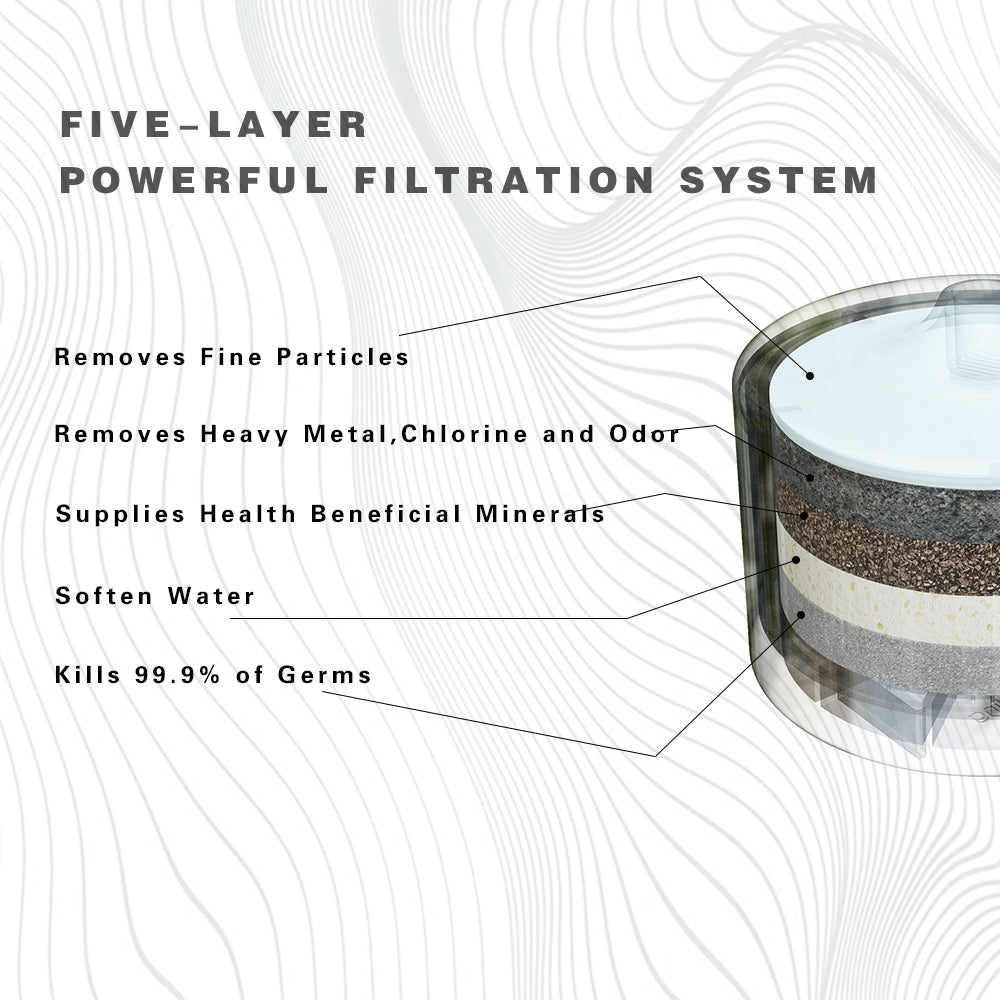 FIVE–LAYER
POWERFUL FILTRATION SYSTEM

Removes Fine Particles

Removes Heavy Metal,Chlorine and Odor

Supplies Health Beneficial Minerals

Soften Water

Kills 99.9% of Germs